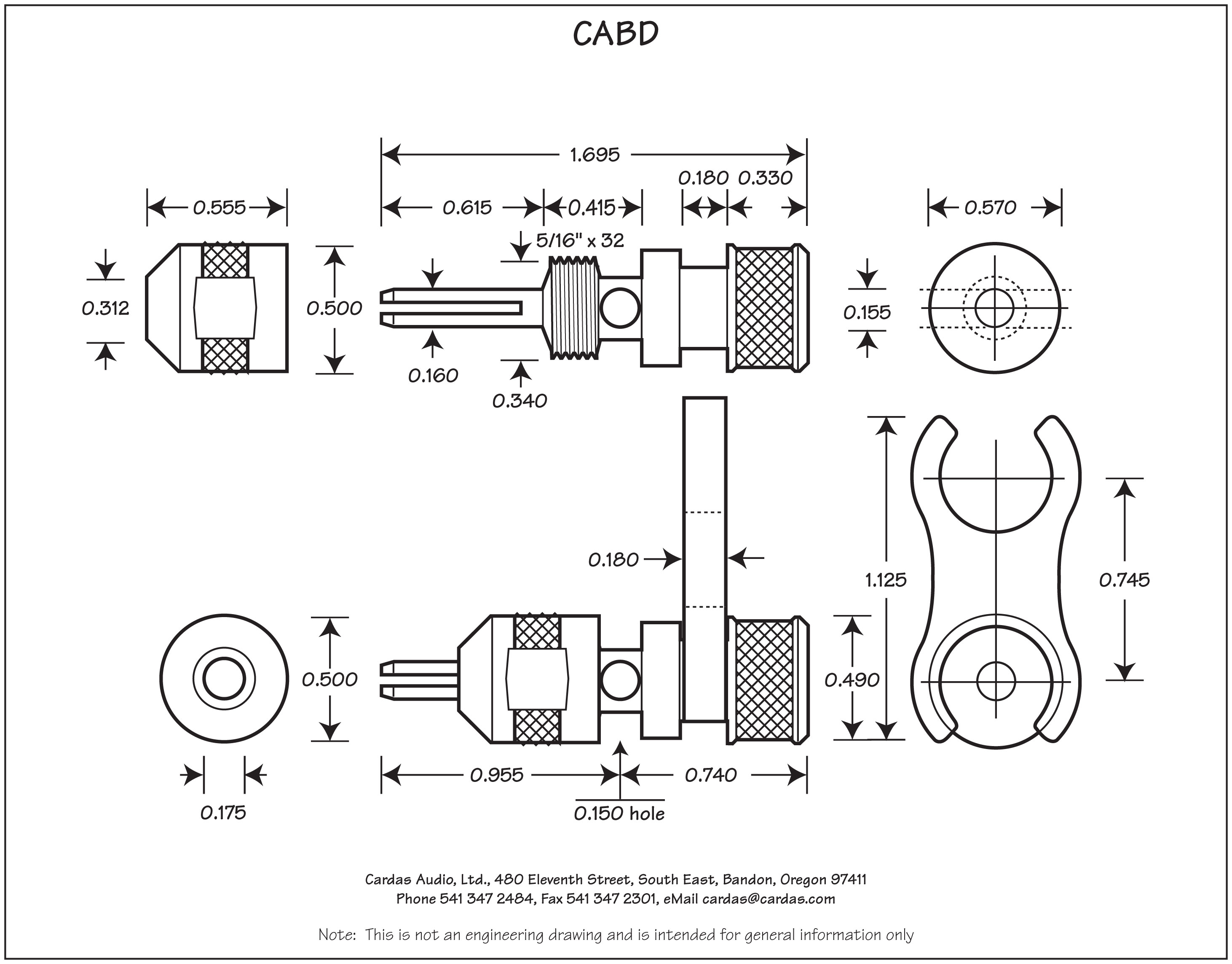 CABD

1.695

0.180 0.330

0.555

0.615

0.415

0.570

5/16" x 32

0.312

0.500

0.155

0.160

0.340

0.180

1.125

0.745

0.500

0.490

0.955

0.740

0.175

0.150 hole

Cardas Audio, Ltd., 480 Eleventh Street, South East, Bandon, Oregon 97411
Phone 541 347 2484, Fax 541 347 2301, eMail cardas@cardas.com

Note: This is not an engineering drawing and is intended for general information only